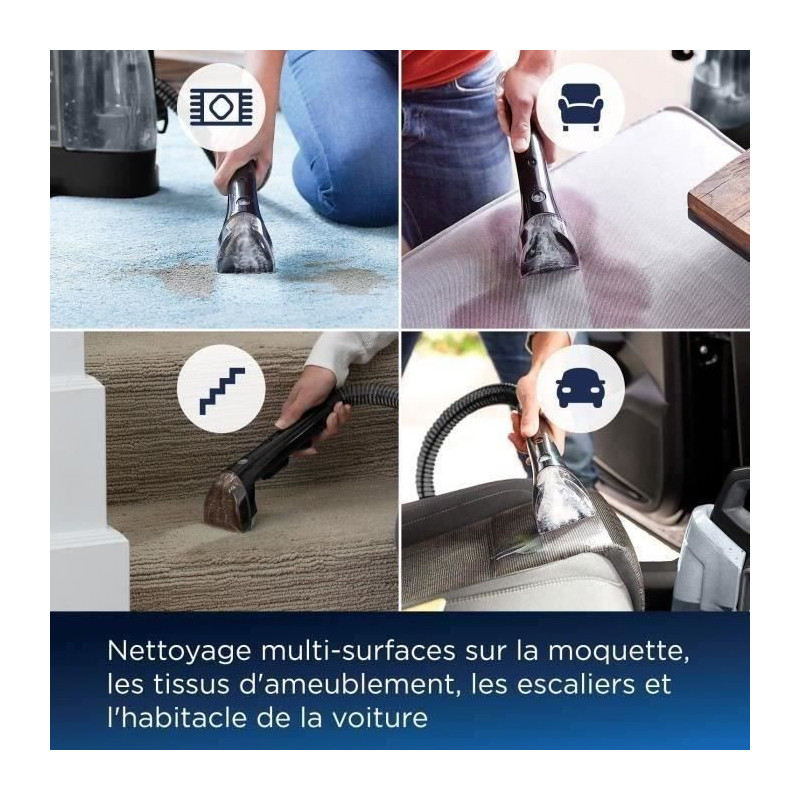 Nettoyage multi-surfaces sur la moquette, les tissus d'ameublement, les escaliers et l'habitacle de la voiture